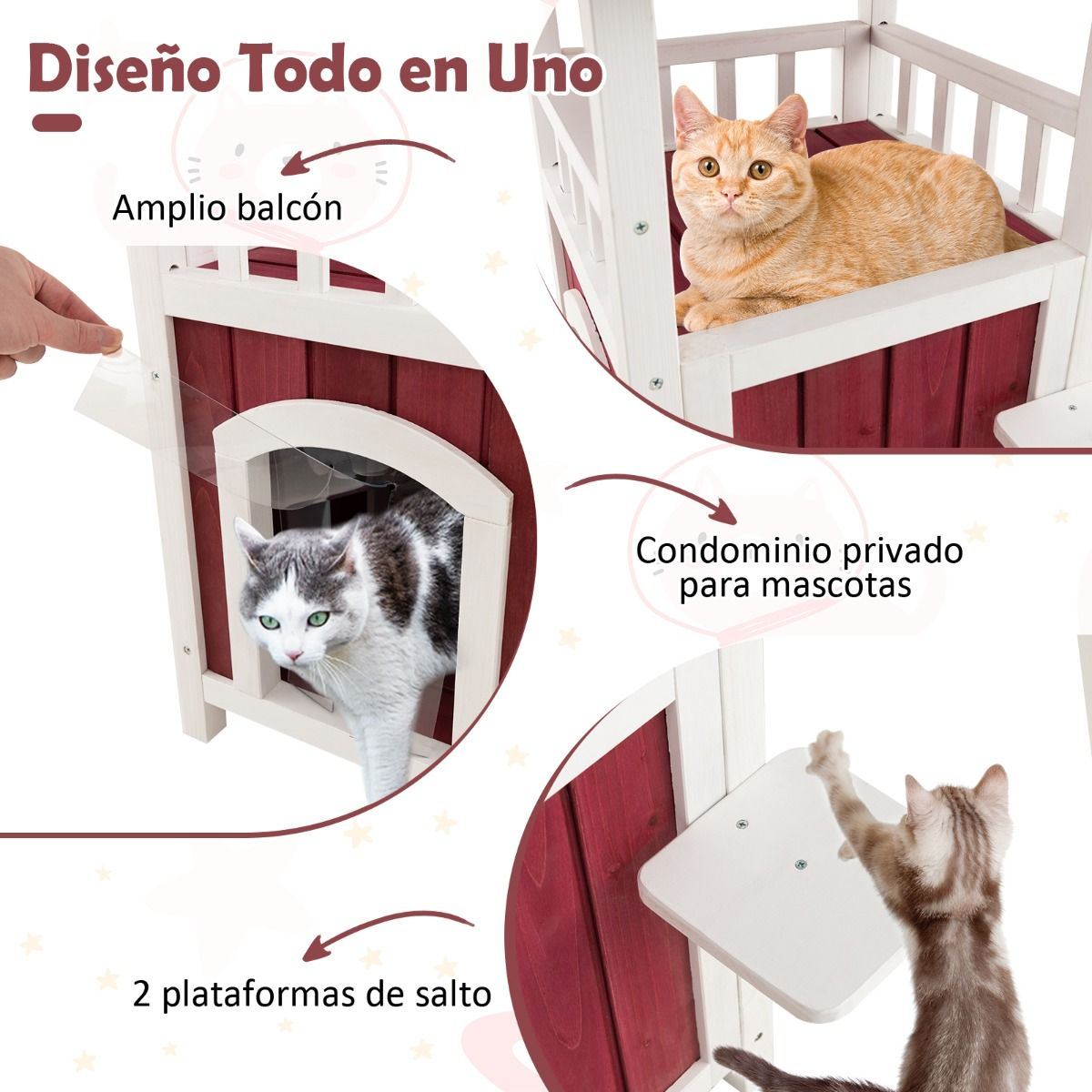 Diseño Todo en Uno

Amplio balcón

Condominio privado para mascotas

2 plataformas de salto