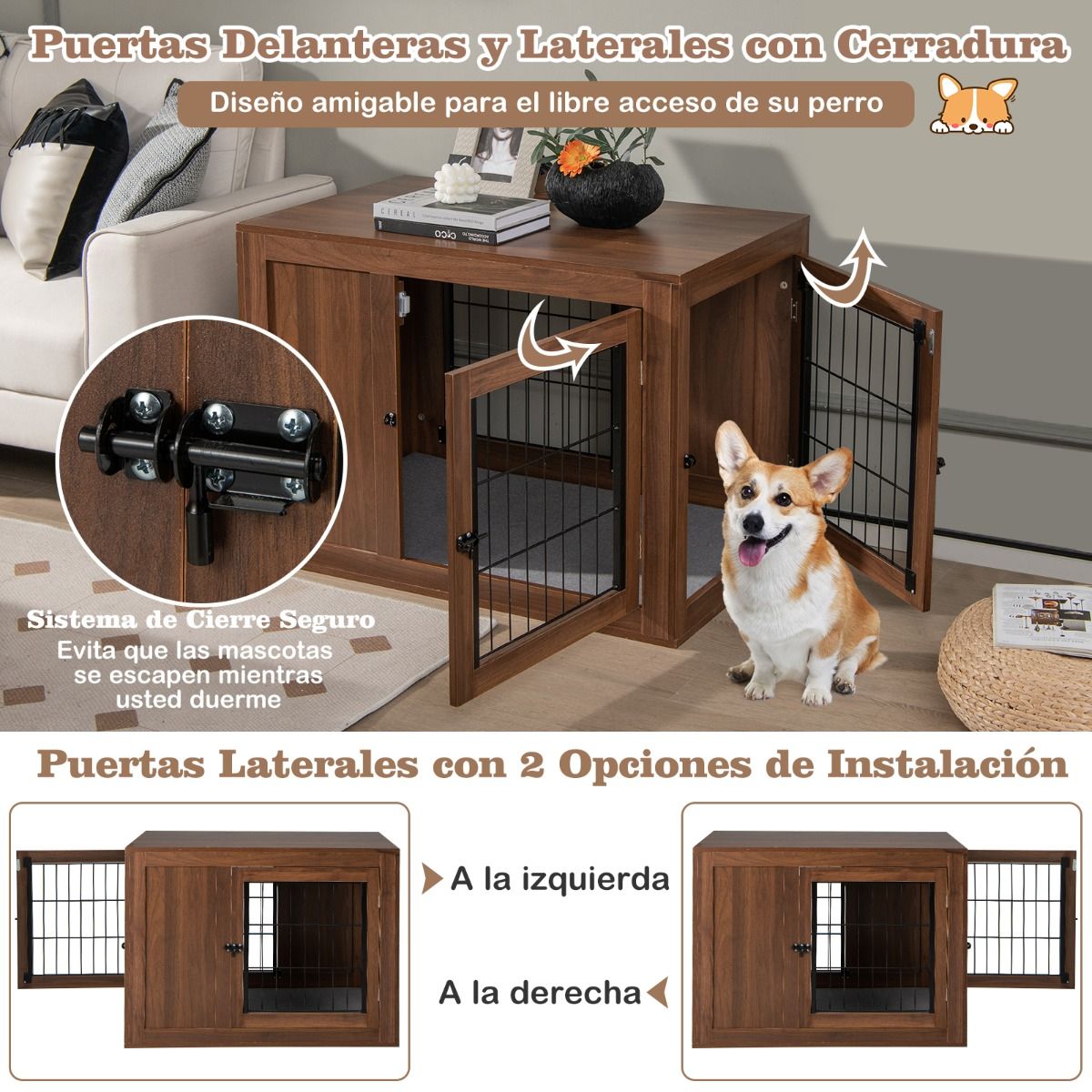 Puertas Delanteras y Laterales con Cerradura

Diseño amigable para el libre acceso de su perro

CEREAL

Sistema de Cierre Seguro
Evita que las mascotas se escapen mientras usted duerme

Puertas Laterales con 2 Opciones de Instalación

A la izquierda

A la derecha