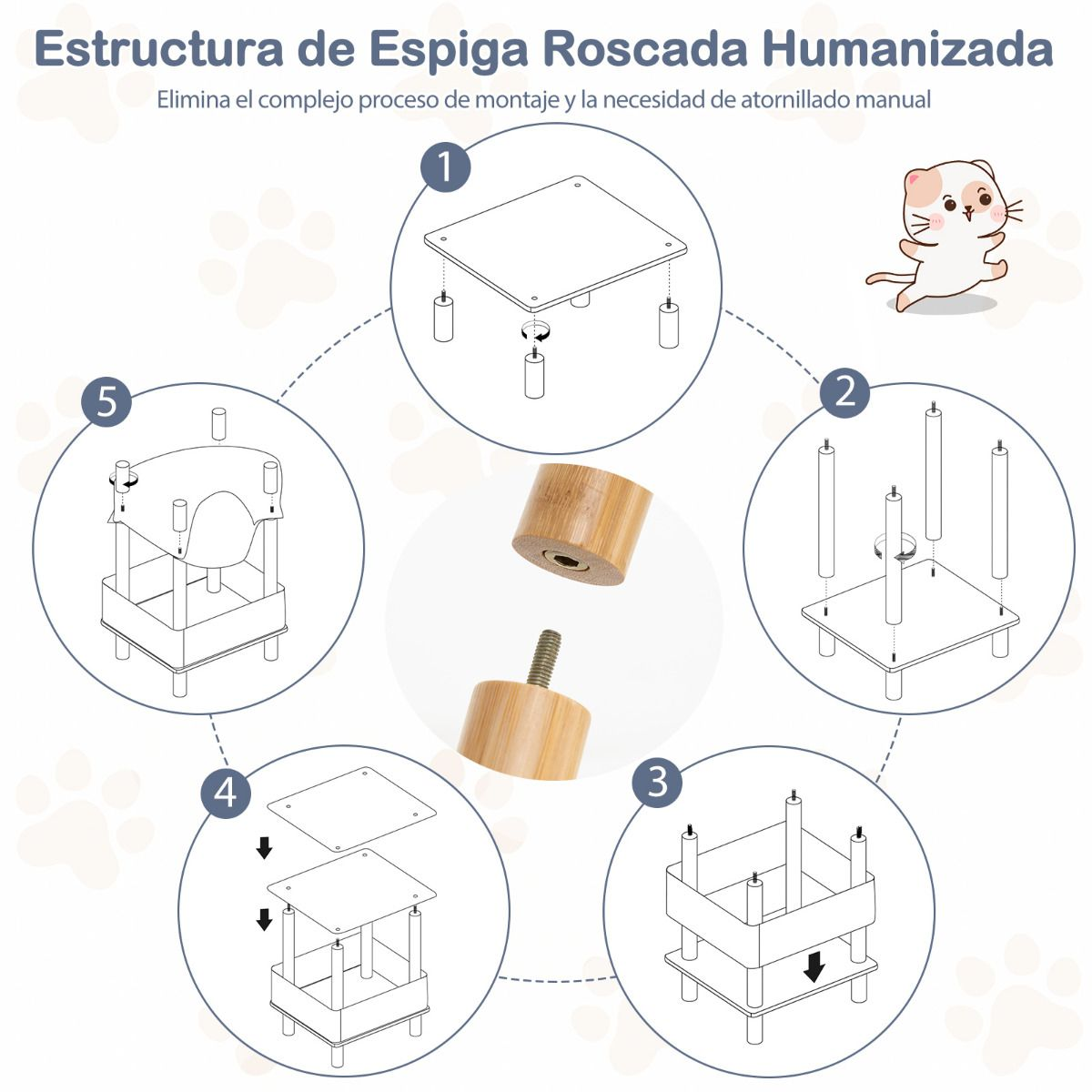 Estructura de Espiga Roscada Humanizada

Elimina el complejo proceso de montaje y la necesidad de atornillado manual

1

2

3

4

5