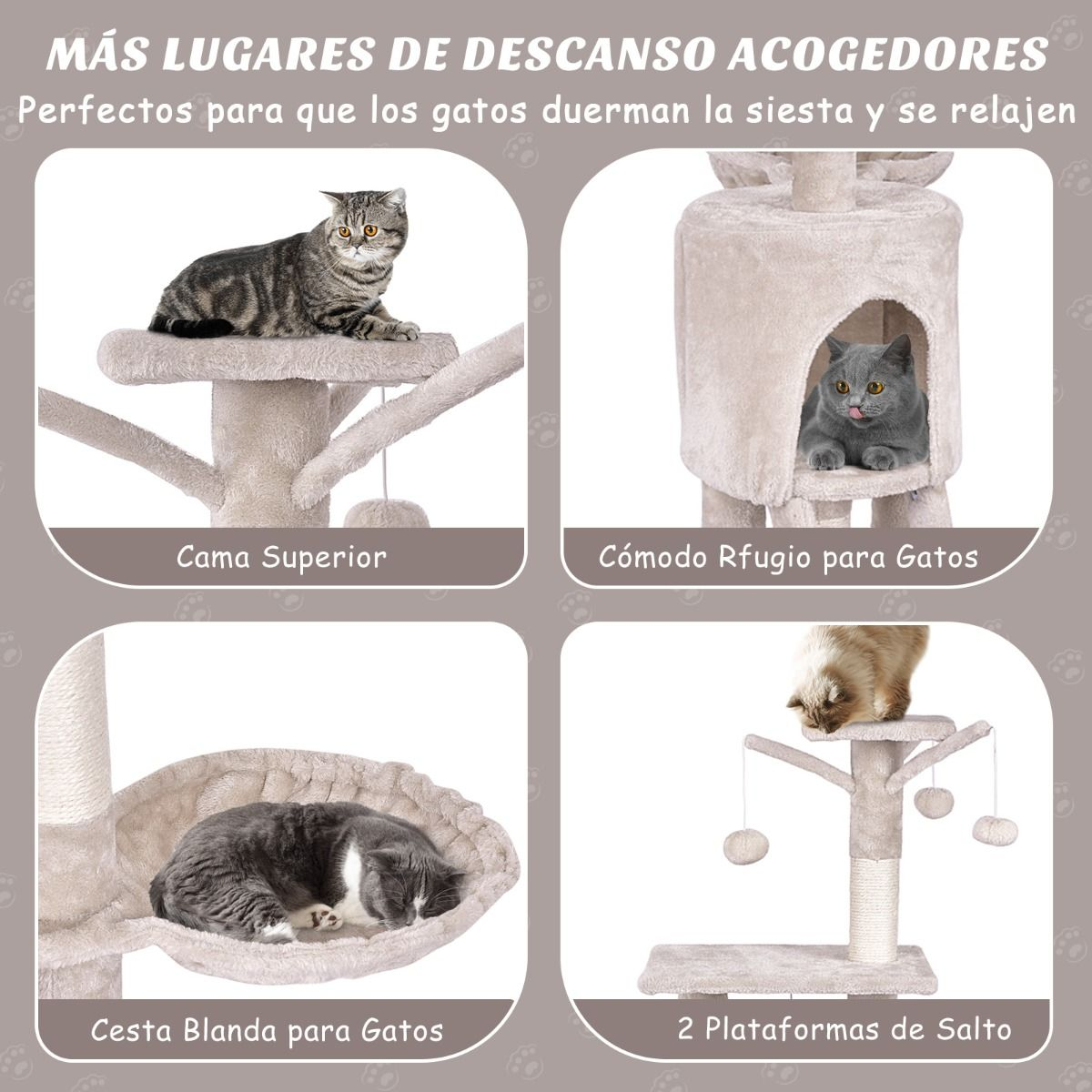 MÁS LUGARES DE DESCANSO ACOGEDORES
Perfectos para que los gatos duerman la siesta y se relajen

Cama Superior

Cómodo Rfugio para Gatos

Cesta Blanda para Gatos

2 Plataformas de Salto