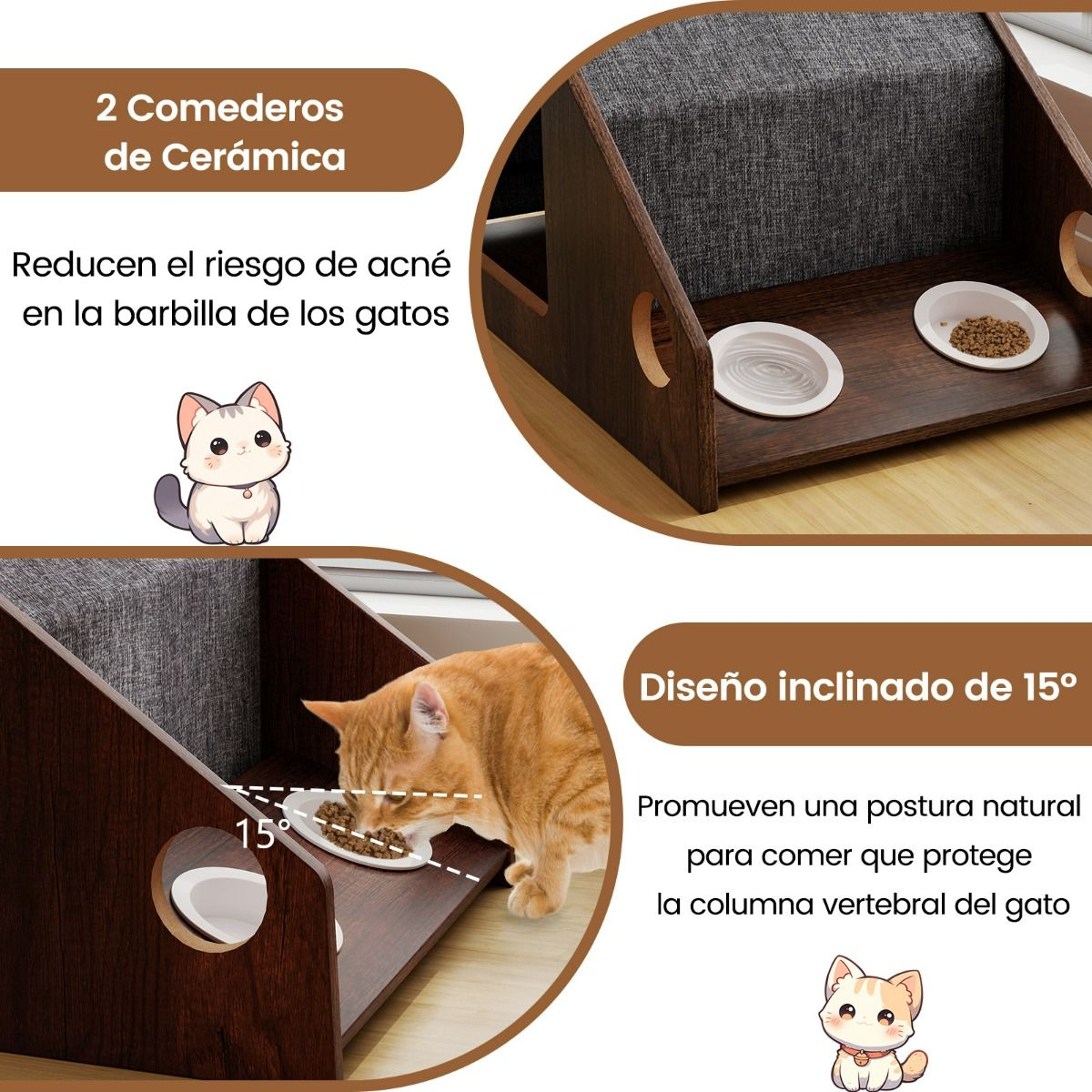 2 Comederos de Cerámica

Reducen el riesgo de acné en la barbilla de los gatos

15°

Diseño inclinado de 15°

Promueven una postura natural para comer que protege la columna vertebral del gato