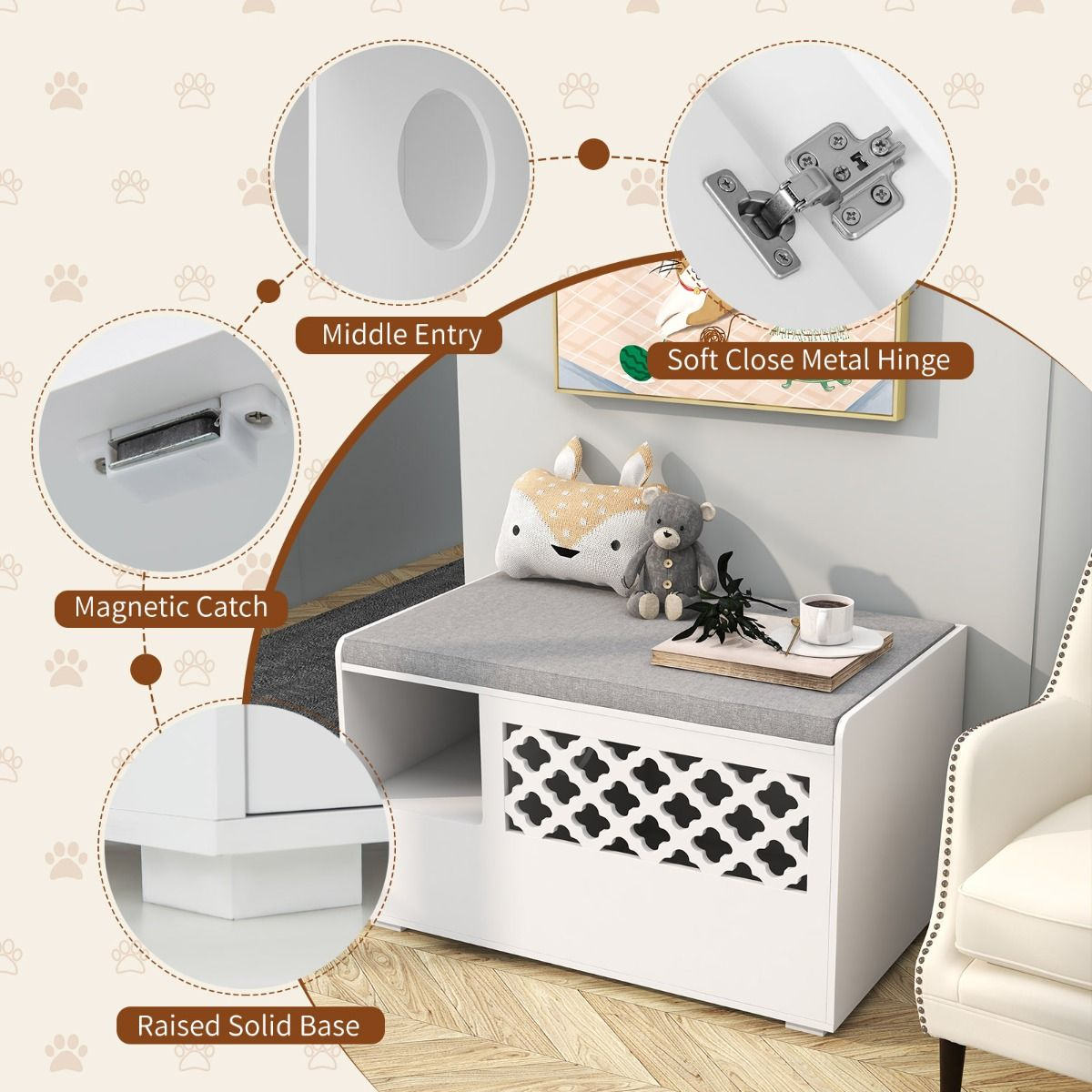 Middle Entry

Soft Close Metal Hinge

Magnetic Catch

Raised Solid Base