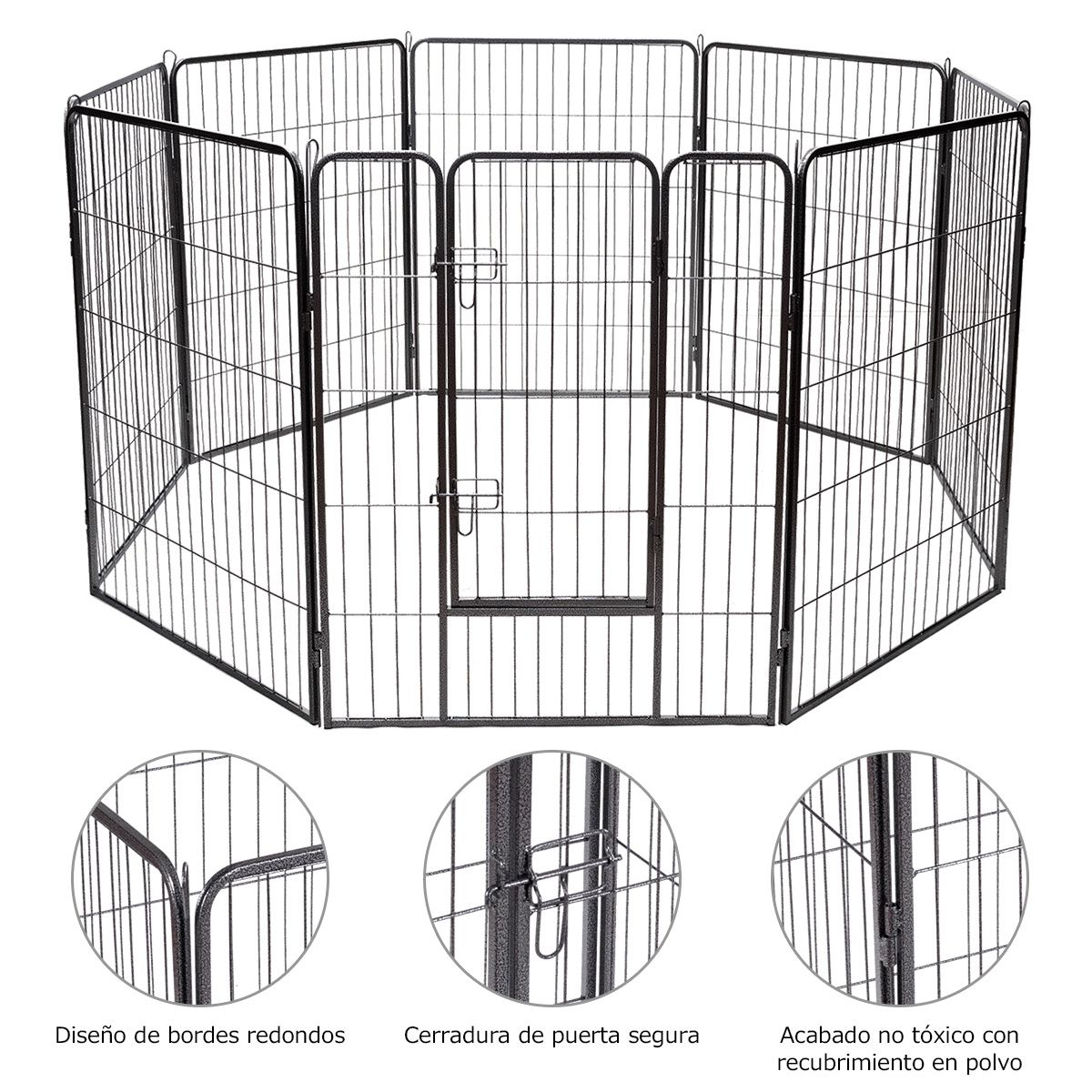 Diseño de bordes redondos

Cerradura de puerta segura

Acabado no tóxico con recubrimiento en polvo