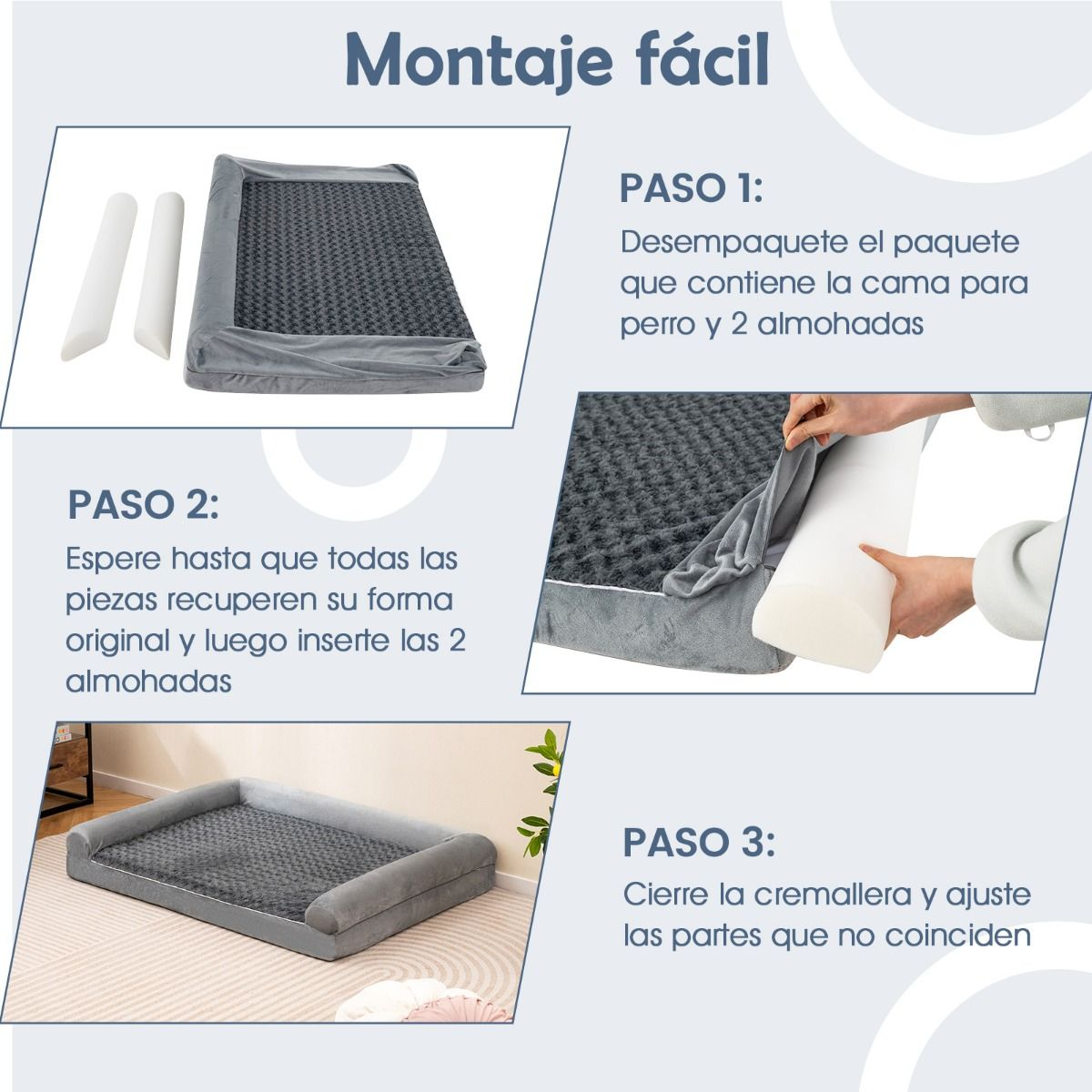 Montaje fácil

PASO 1:

Desempaquete el paquete que contiene la cama para perro y 2 almohadas

PASO 2:

Espere hasta que todas las piezas recuperen su forma original y luego inserte las 2 almohadas

PASO 3:

Cierre la cremallera y ajuste las partes que no coinciden