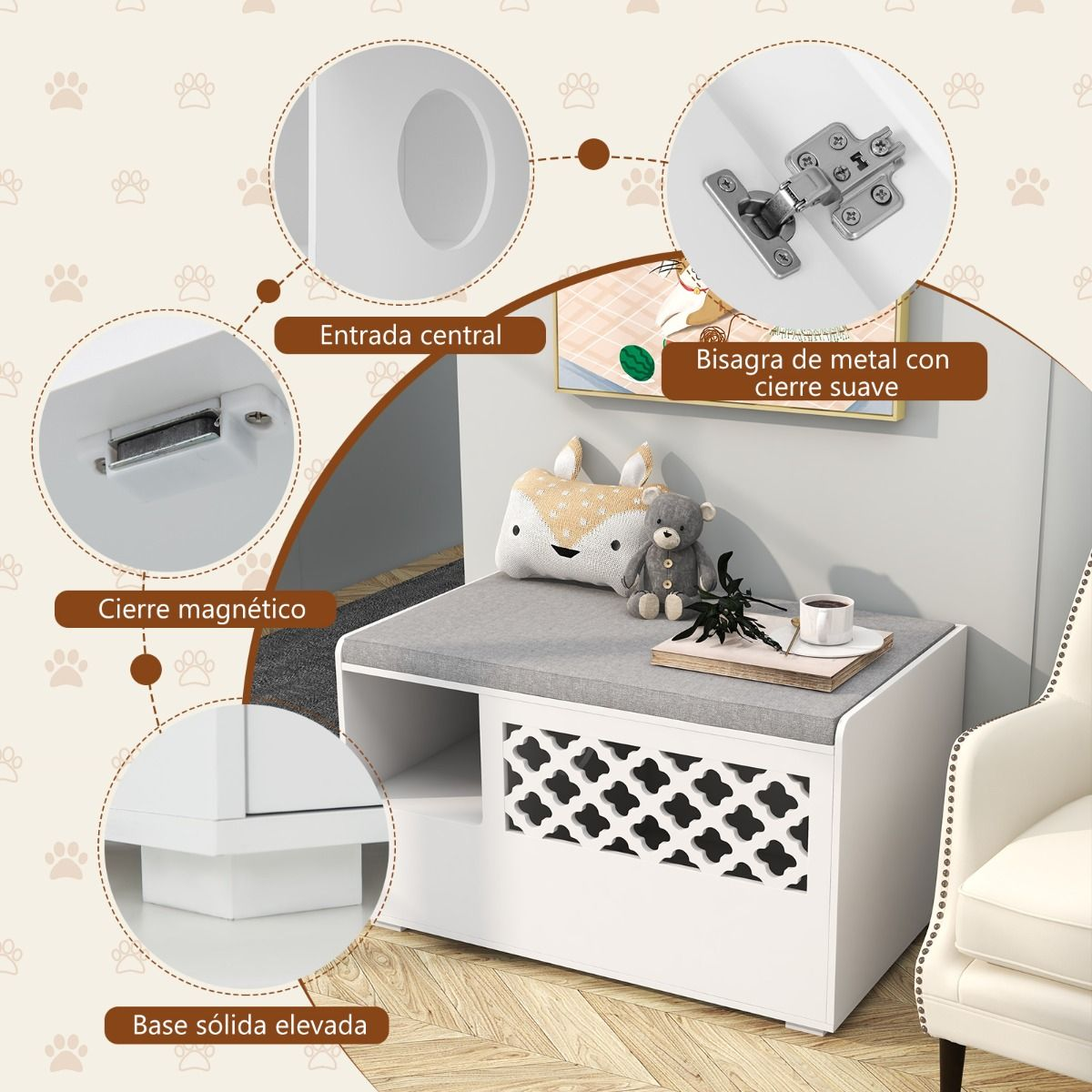 Entrada central

Bisagra de metal con cierre suave

Cierre magnético

Base sólida elevada