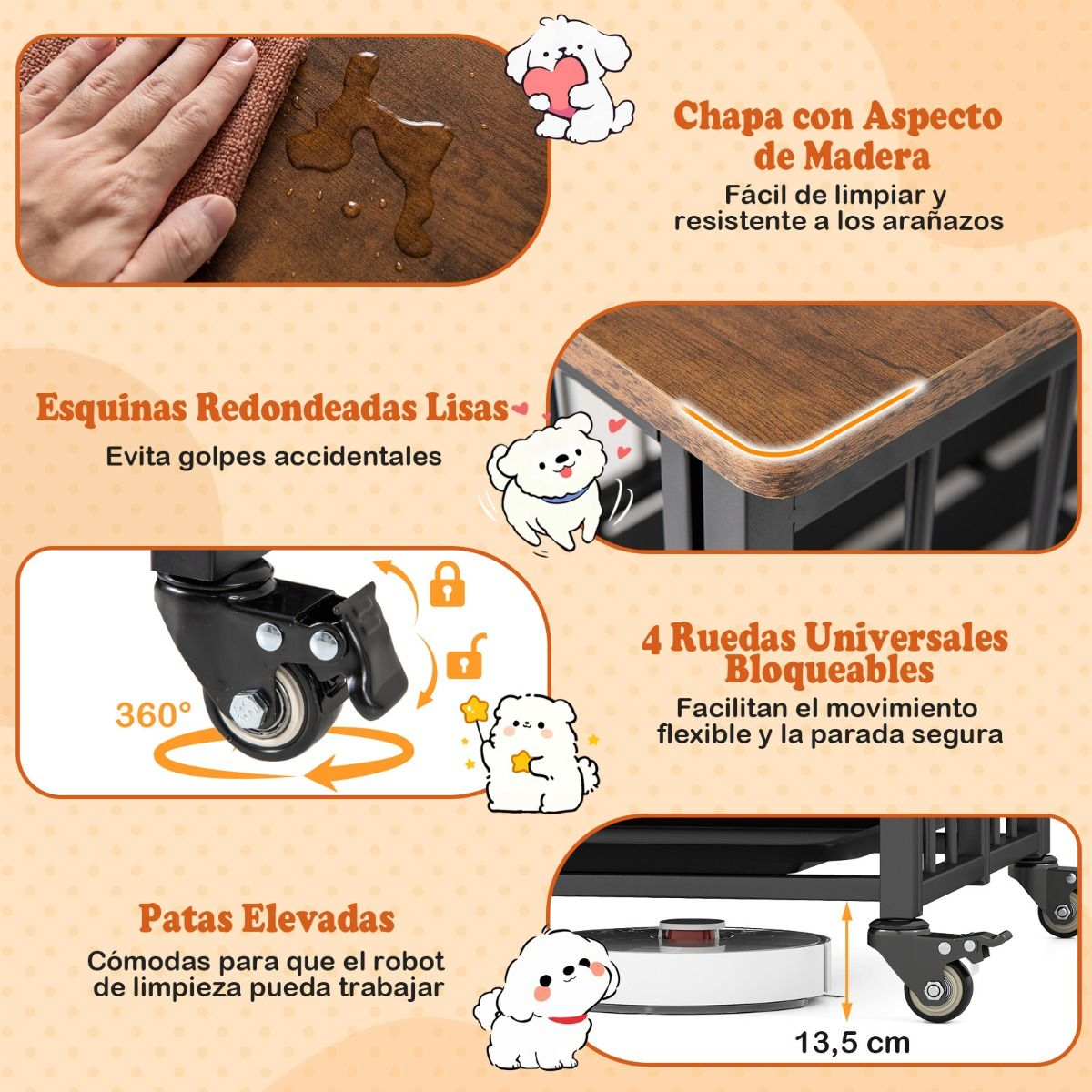 Chapa con Aspecto de Madera

Fácil de limpiar y resistente a los arañazos

Esquinas Redondeadas Lisas

Evita golpes accidentales

360°

4 Ruedas Universales Bloqueables

Facilitan el movimiento flexible y la parada segura

Patas Elevadas

Cómodas para que el robot de limpieza pueda trabajar

13,5 cm